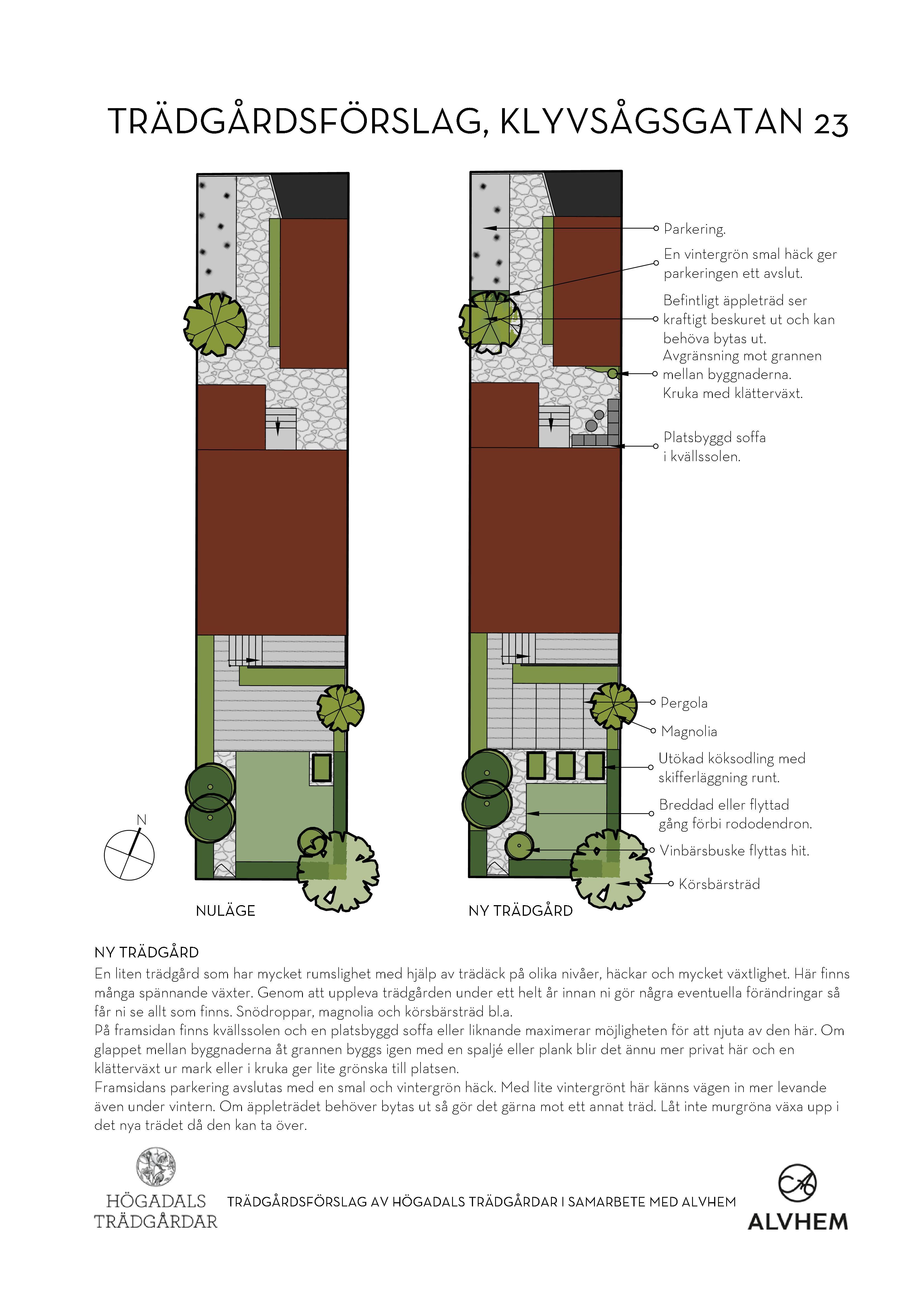 TRÄDGÅRDSFÖRSLAG, KLYVSÅGSGATAN 23

Parkering.

En vintergrön smal häck ger parkeringen ett avslut.

Befintligt äppleträd ser kraftigt beskuret ut och kan behöva bytas ut.

Avgränsning mot grannen mellan byggnaderna. Kruka med klätterväxt.

Platsbyggd soffa i kvällssolen.

Pergola

Magnolia

Utökad köksodling med skifferläggning runt.

Breddad eller flyttad gång förbi rododendron.

Vinbärsbuske flyttas hit.

Körsbärsträd

N

NULÄGE

NY TRÄDGÅRD

NY TRÄDGÅRD
En liten trädgård som har mycket rumslighet med hjälp av trädäck på olika nivåer, häckar och mycket växtlighet. Här finns många spännande växter. Genom att uppleva trädgården under ett helt år innan ni gör några eventuella förändringar så får ni se allt som finns. Snödroppar, magnolia och körsbärsträd bl.a.
På framsidan finns kvällssolen och en platsbyggd soffa eller liknande maximerar möjligheten för att njuta av den här. Om glappet mellan byggnaderna åt grannen byggs igen med en spaljé eller plank blir det ännu mer privat här och en klätterväxt ur mark eller i kruka ger lite grönska till platsen.
Framsidans parkering avslutas med en smal och vintergrön häck. Med lite vintergrönt här känns vägen in mer levande även under vintern. Om äppleträdet behöver bytas ut så gör det gärna mot ett annat träd. Låt inte murgröna växa upp i det nya trädet då den kan ta över.

HÖGADALS TRÄDGÅRDAR

TRÄDGÅRDSFÖRSLAG AV HÖGADALS TRÄDGÅRDAR I SAMARBETE MED ALVHEM

ALVHEM